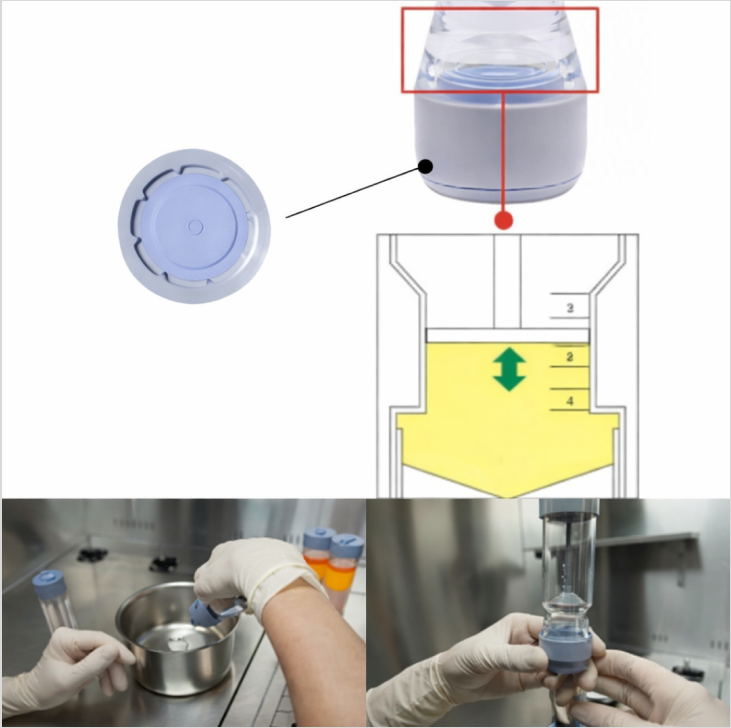 3
2
4